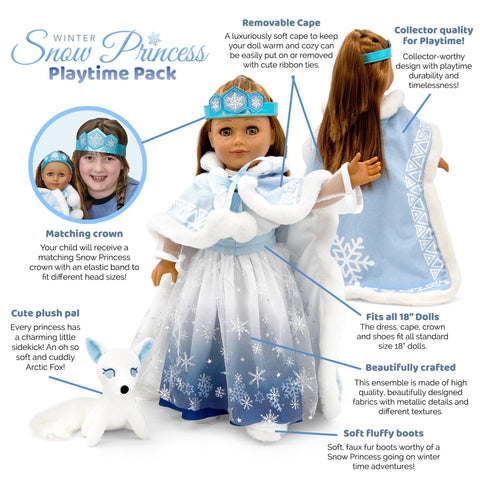 WINTER
Snow Princess
Playtime Pack

Removable Cape
A luxuriously soft cape to keep your doll warm and cozy can be easily put on or removed with cute ribbon ties.

Collector quality for Playtime!
Collector-worthy design with playtime durability and timelessness!

Matching crown
Your child will receive a matching Snow Princess crown with an elastic band to fit different head sizes!

Cute plush pal
Every princess has a charming little sidekick! An oh so soft and cuddly Arctic Fox!

Fits all 18" Dolls
The dress, cape, crown and shoes fit all standard size 18" dolls.

Beautifully crafted
This ensemble is made of high quality, beautifully designed fabrics with metallic details and different textures.

Soft fluffy boots
Soft, faux fur boots worthy of a Snow Princess going on winter time adventures!